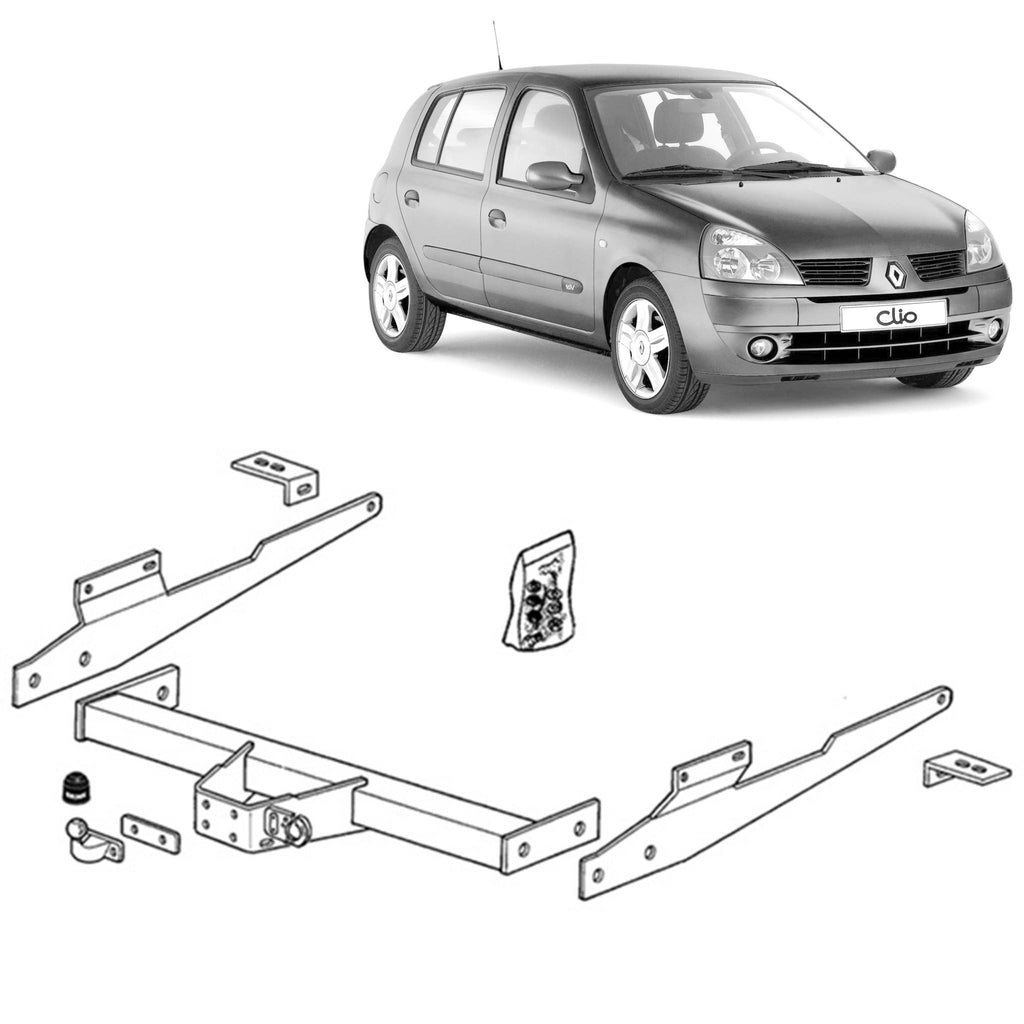 Clio