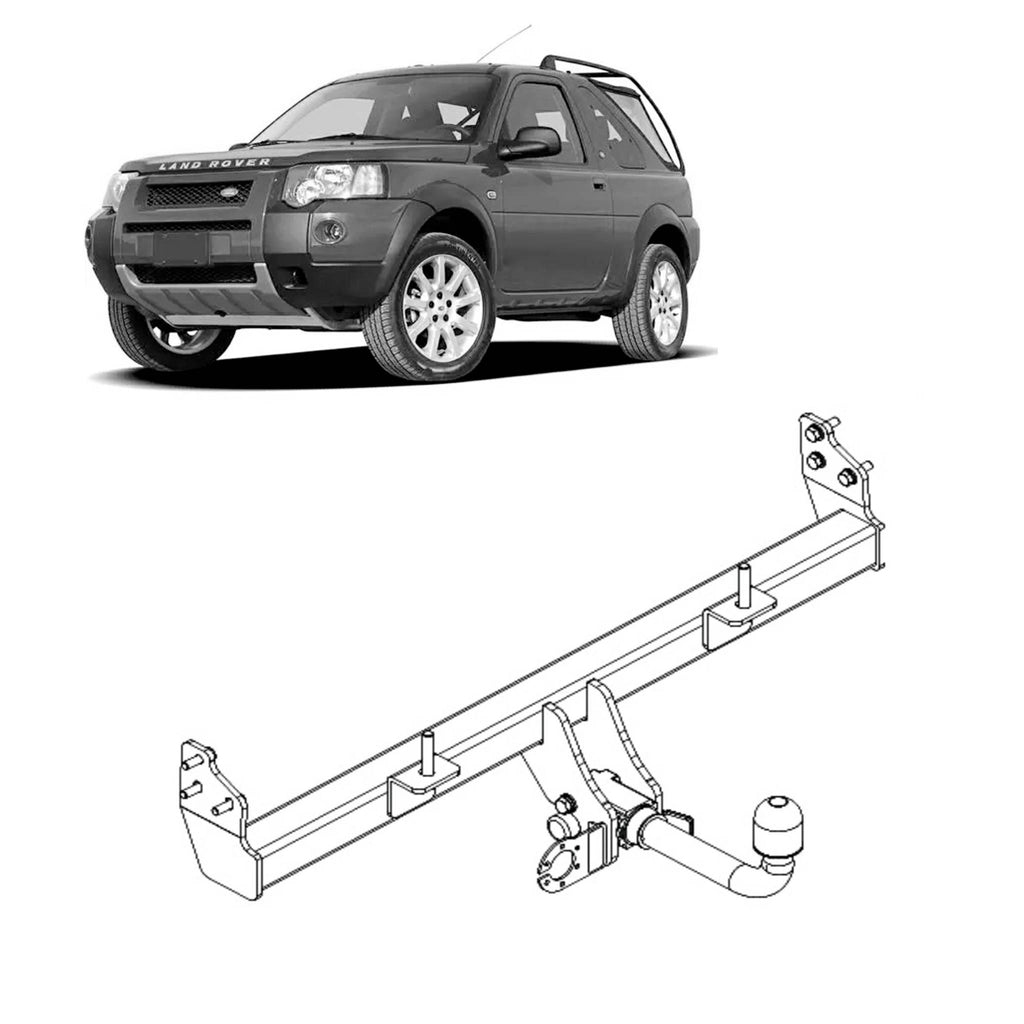 LAND ROVER