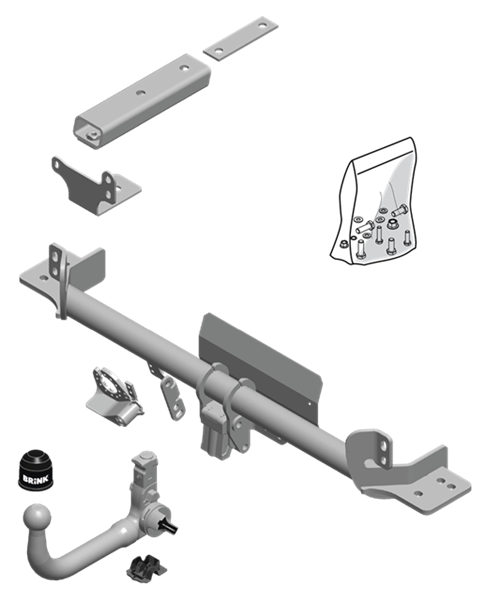 BRINK