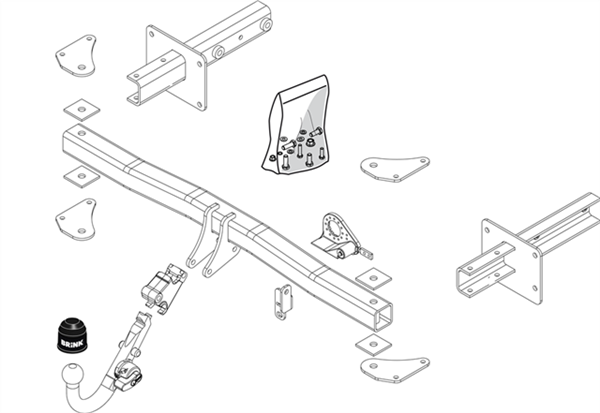 BRINK