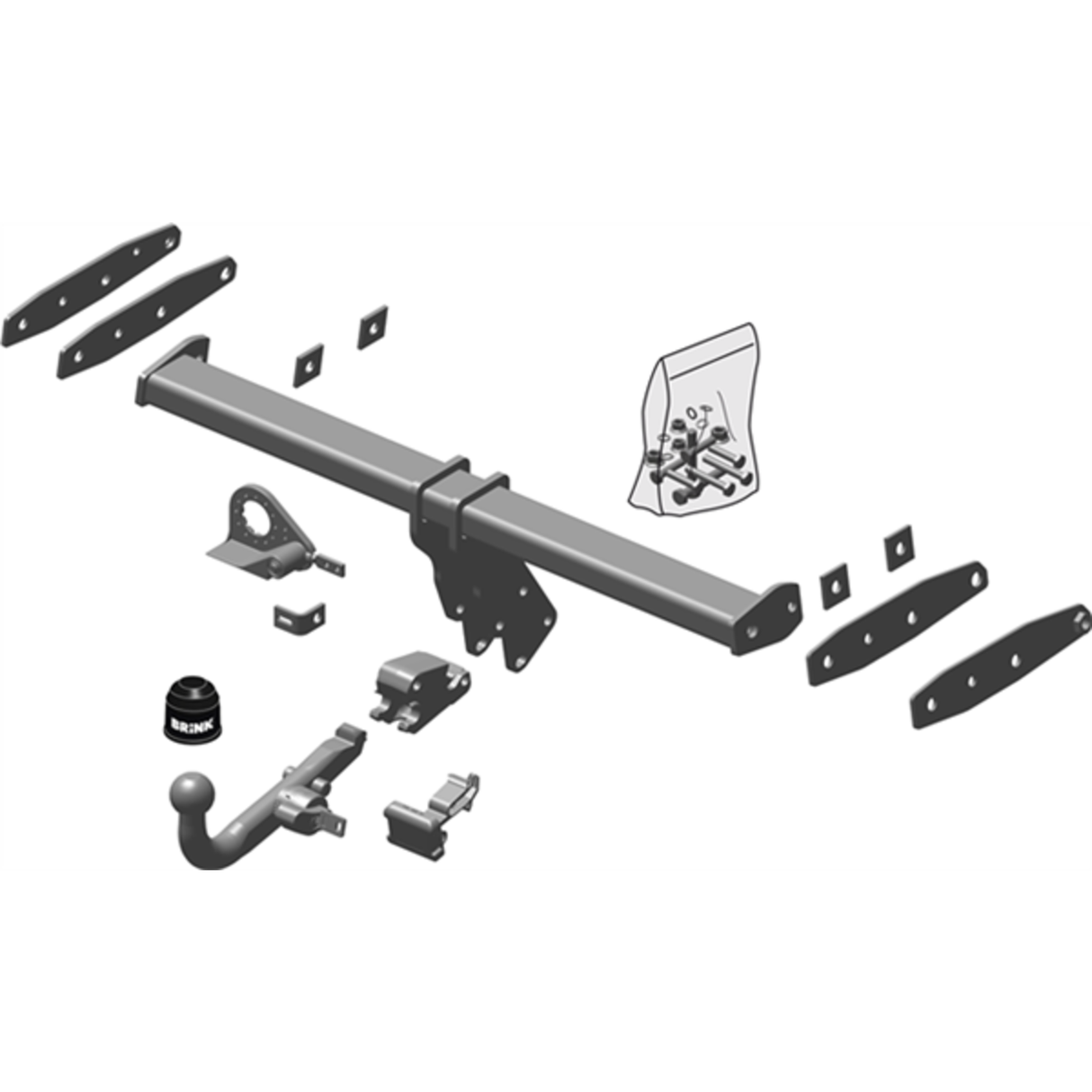 BRINK