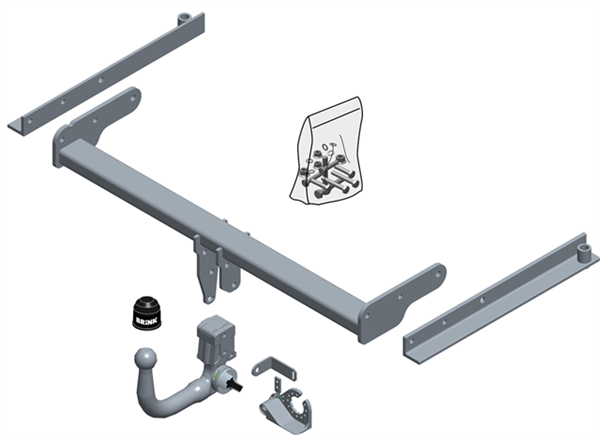 BRINK