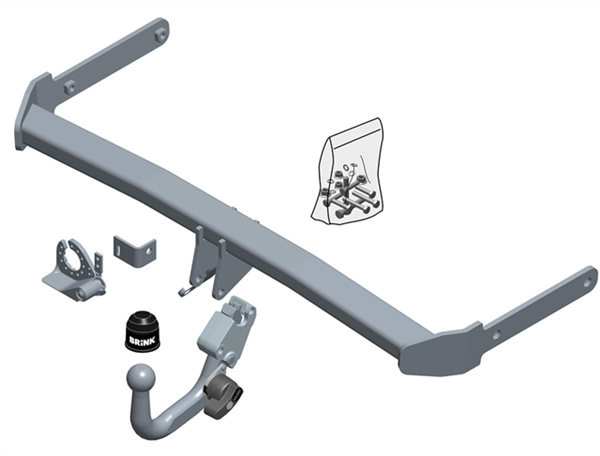 BRINK