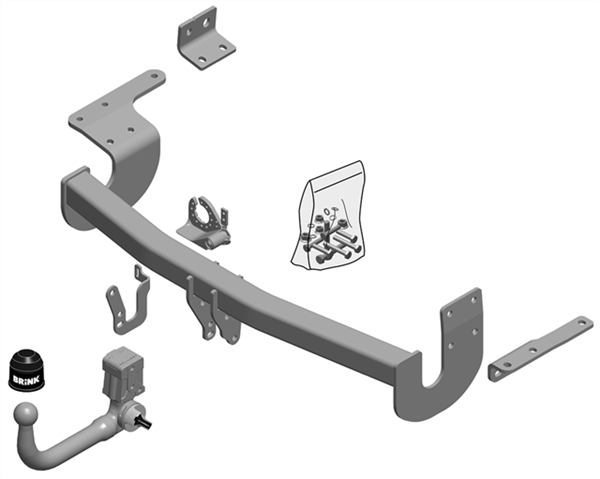 BRINK