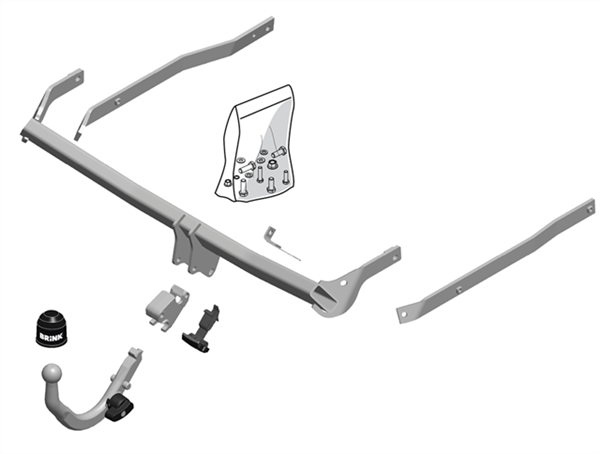 BRINK