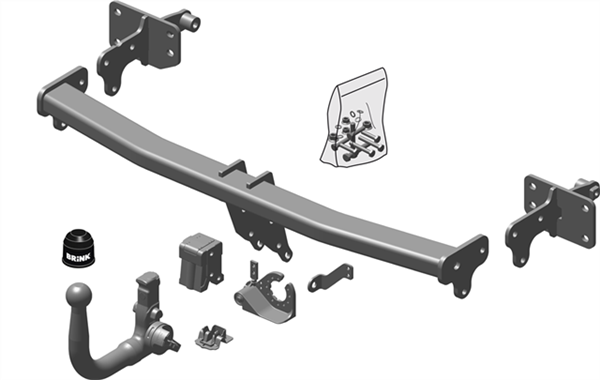 BRINK