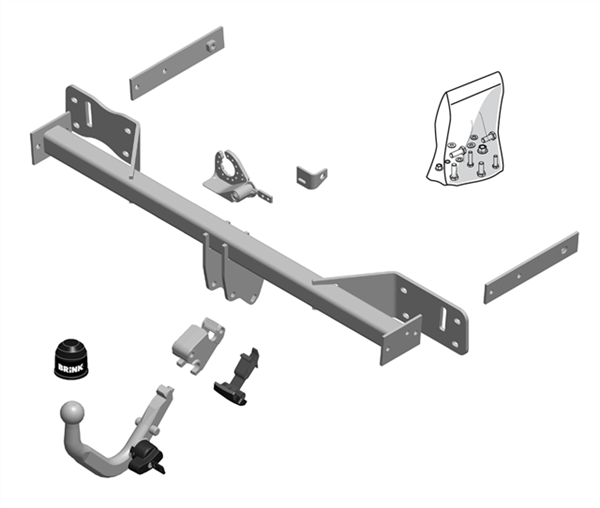 BRINK