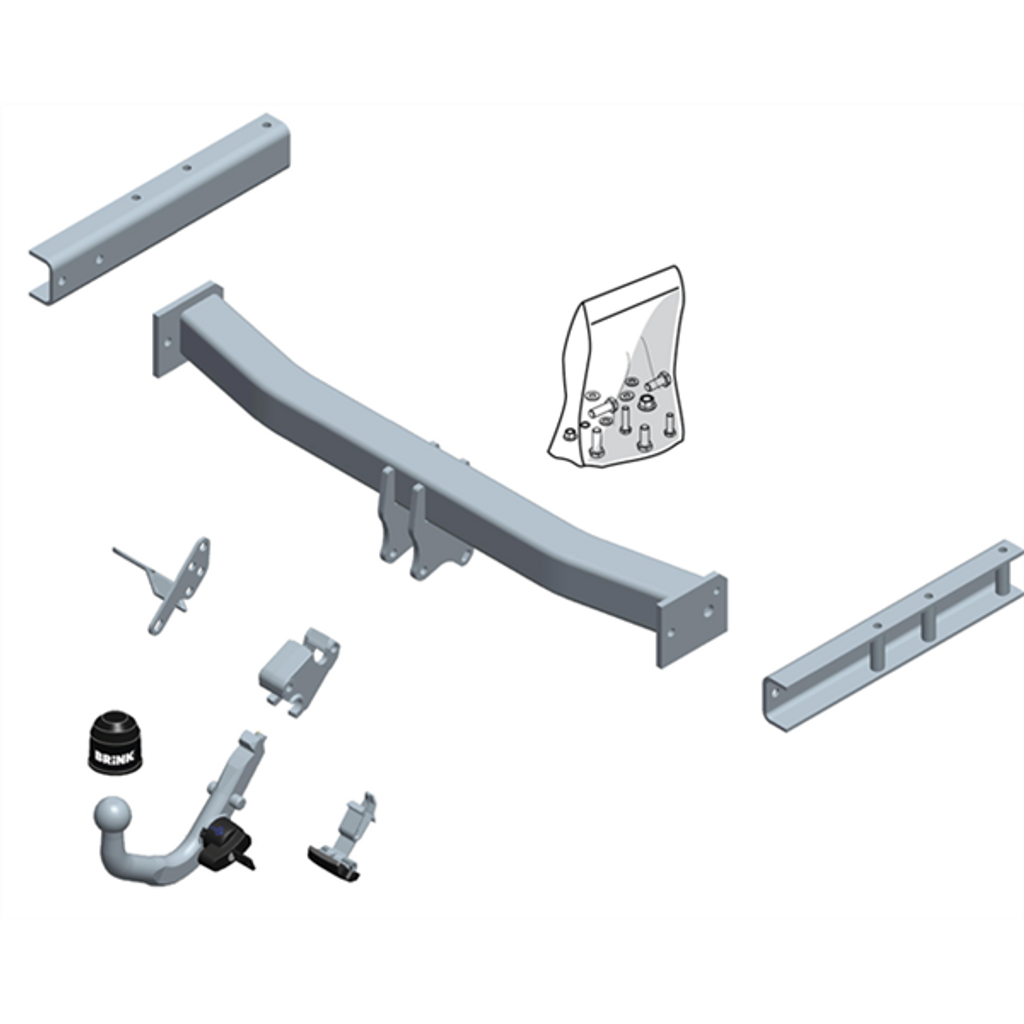 BRINK