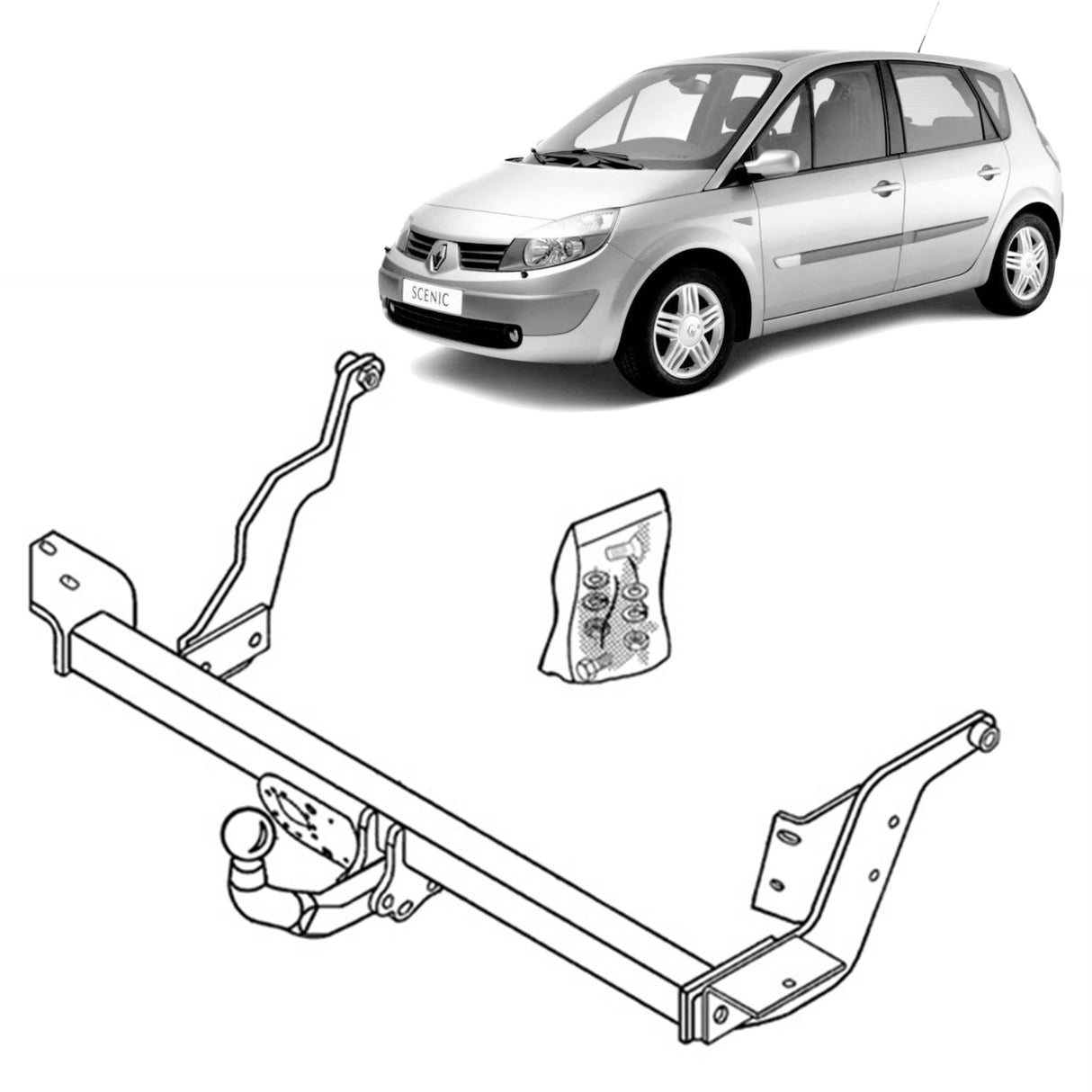 SCENIC