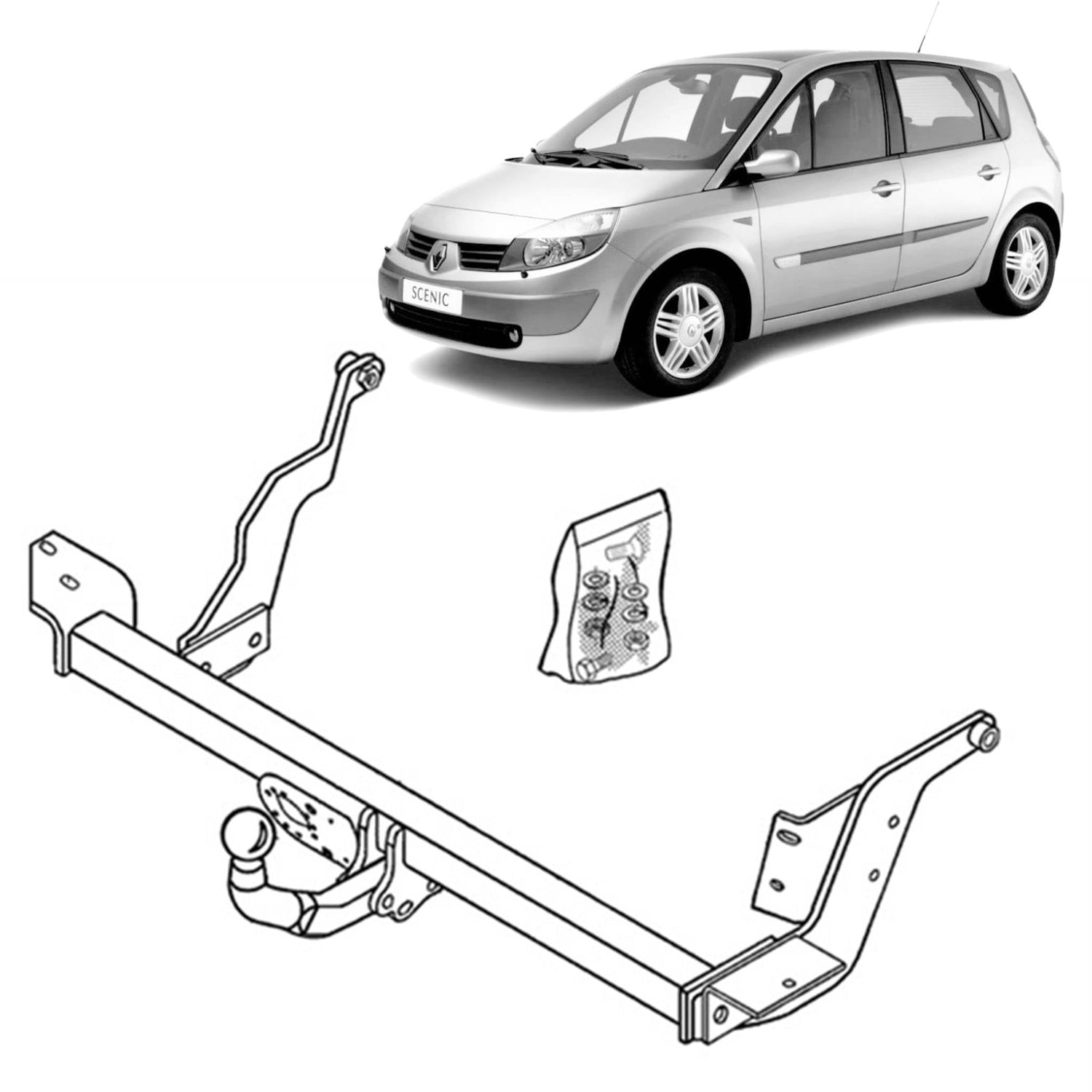 SCENIC