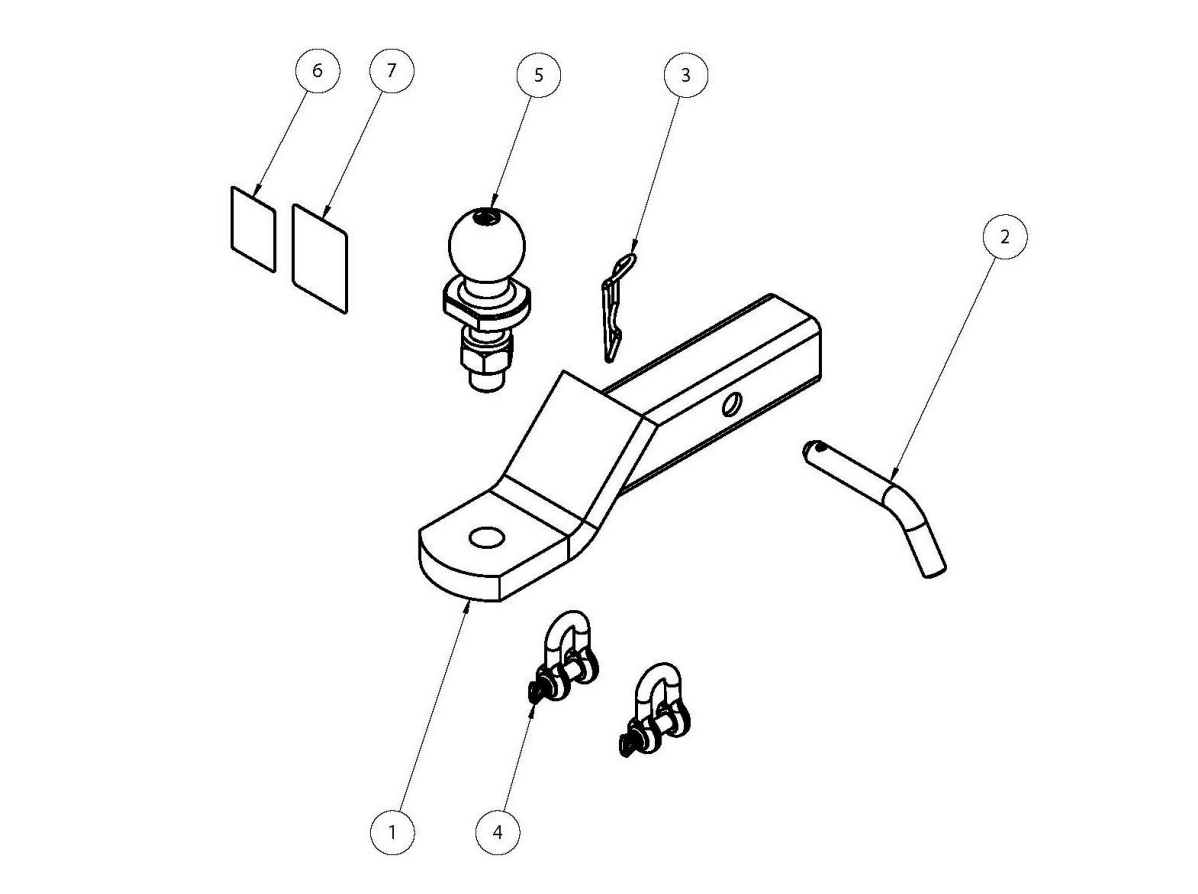 6
7
5
3
2
1
4